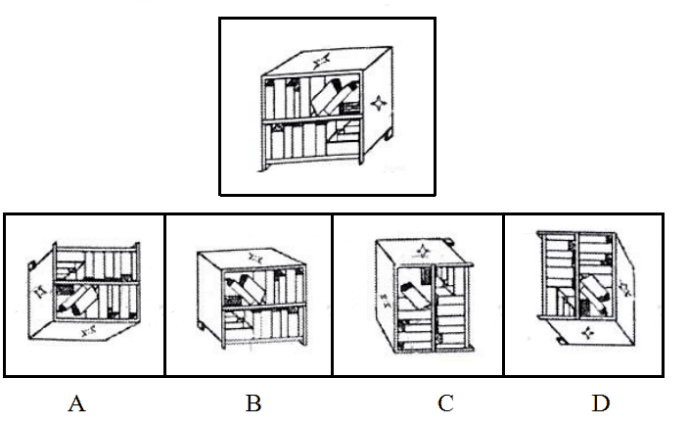 A

B

C

D