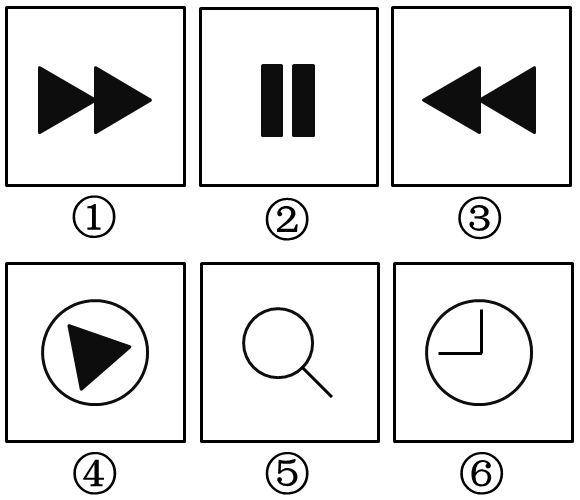 ①
②
③
④
⑤
⑥